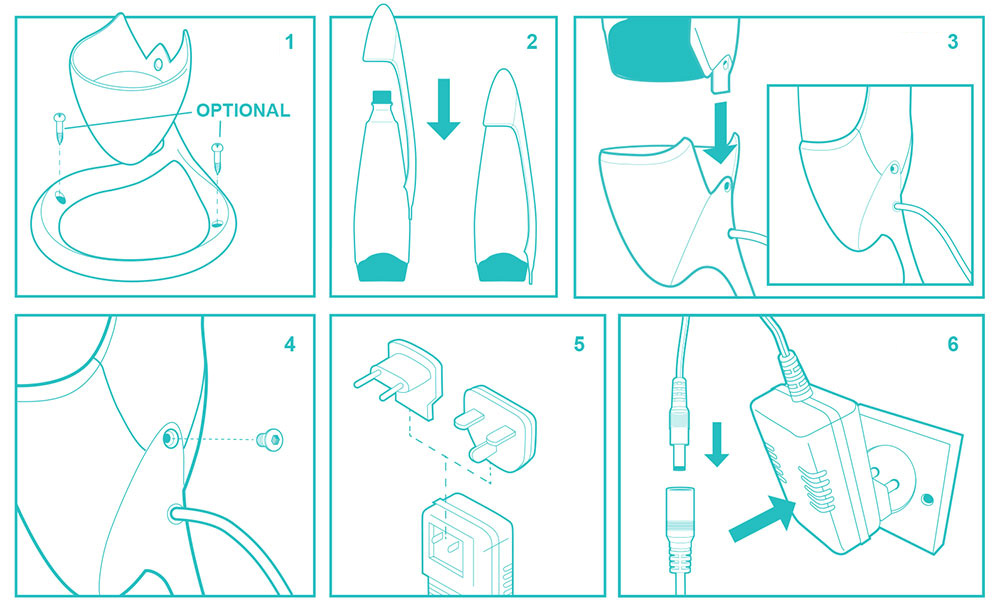 1
OPTIONAL
2
3
4
5
6