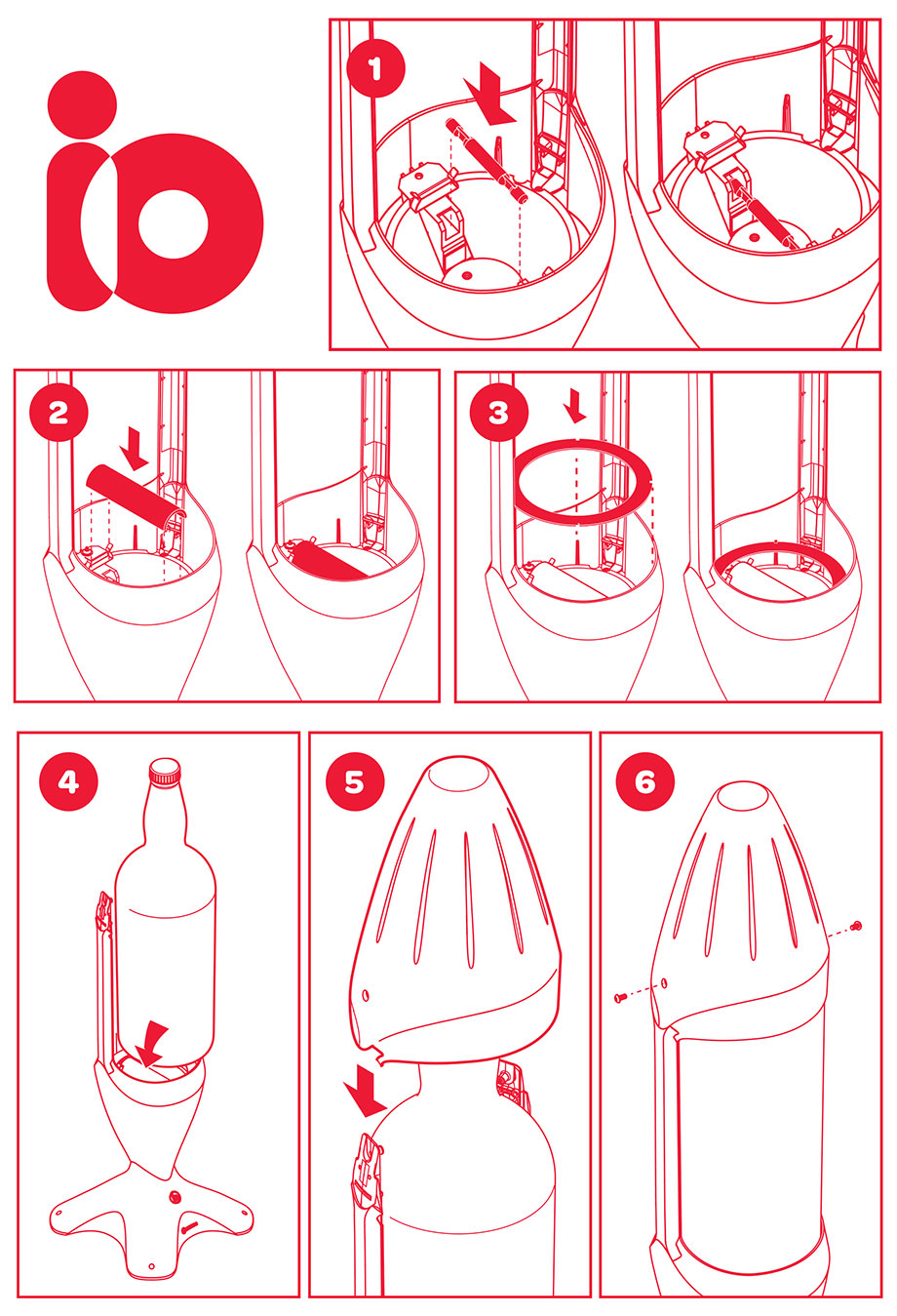 io

1

2

3

4

5

6